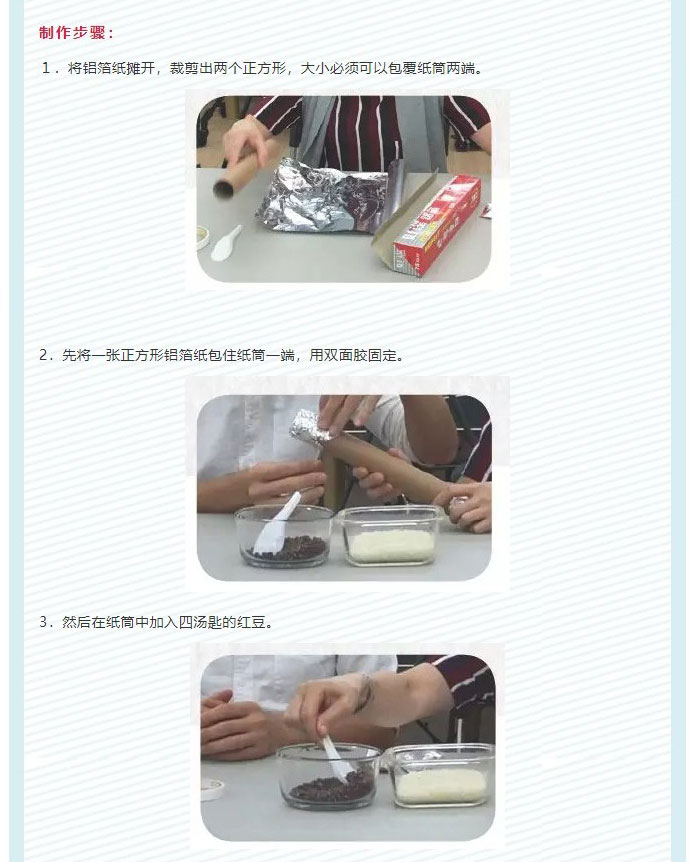 制作步骤：

1．将铝箔纸摊开，裁剪出两个正方形，大小必须可以包覆纸筒两端。

2．先将一张正方形铝箔纸包住纸筒一端，用双面胶固定。

3．然后在纸筒中加入四汤匙的红豆。